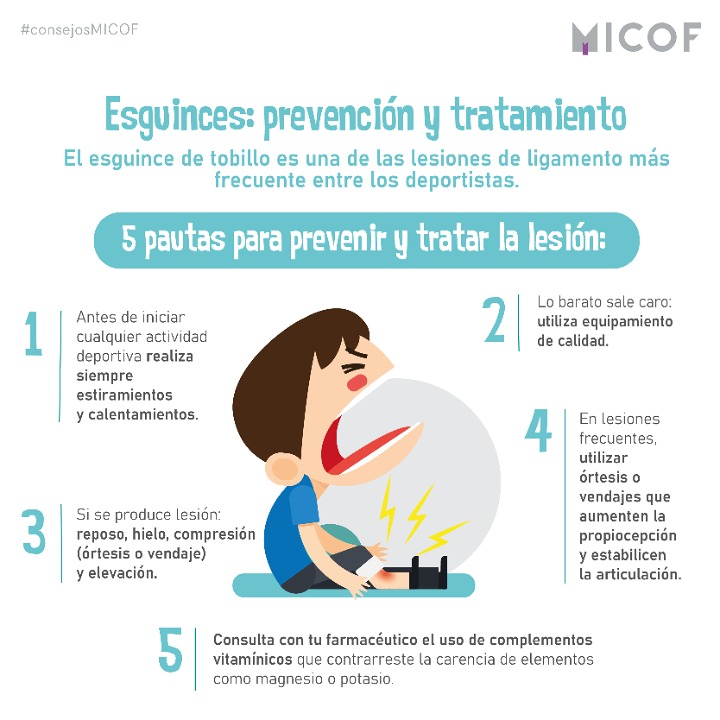 #consejosMICOF

MICOF

Esguinces: prevención y tratamiento

El esguince de tobillo es una de las lesiones de ligamento más frecuente entre los deportistas.

5 pautas para prevenir y tratar la lesión:

1 Antes de iniciar cualquier actividad deportiva realiza siempre estiramientos y calentamientos.

2 Lo barato sale caro: utiliza equipamiento de calidad.

3 Si se produce lesión: reposo, hielo, compresión (órtesis o vendaje) y elevación.

4 En lesiones frecuentes, utilizar órtesis o vendajes que aumenten la propiocepción y estabilicen la articulación.

5 Consulta con tu farmacéutico el uso de complementos vitamínicos que contrarreste la carencia de elementos como magnesio o potasio.